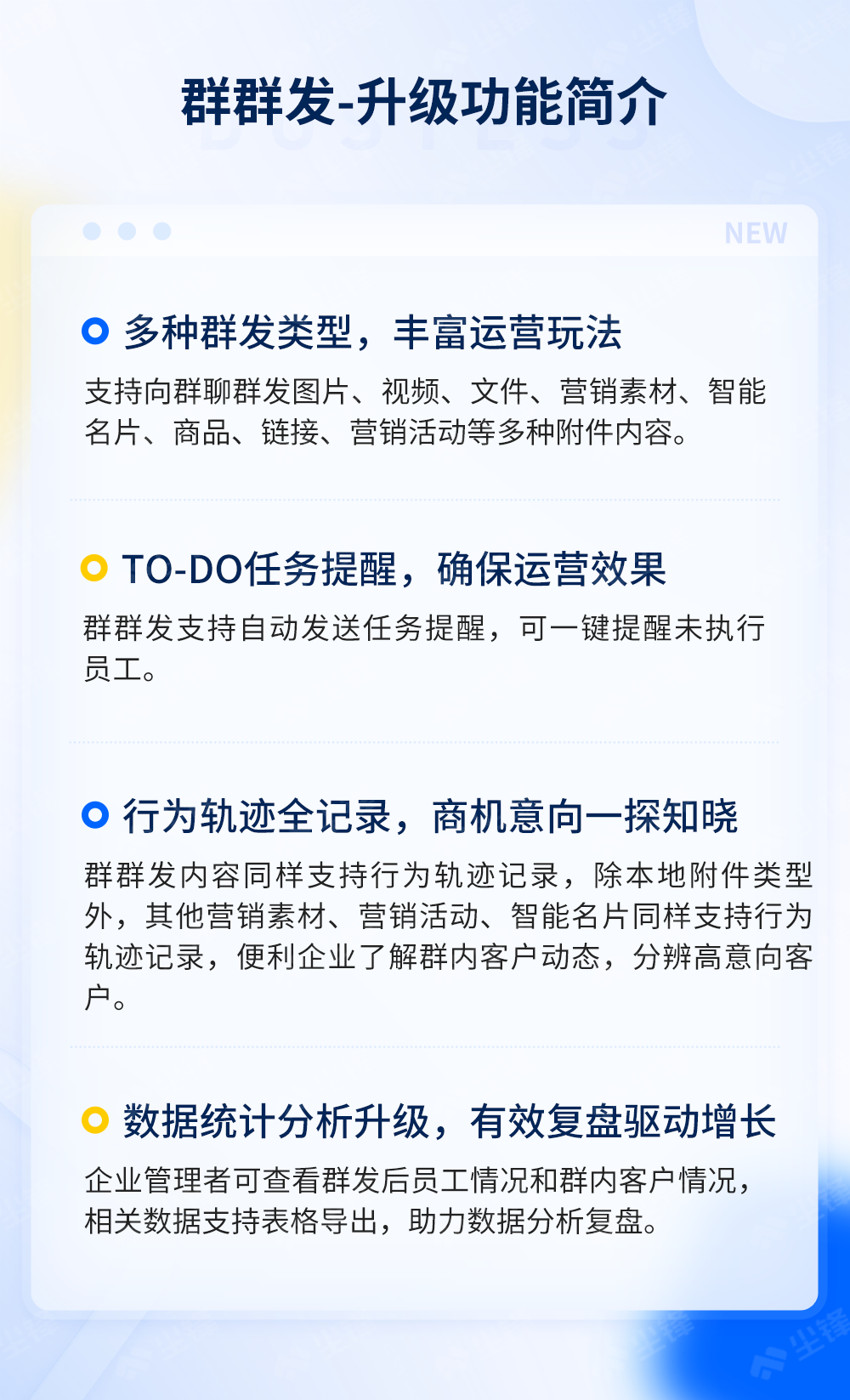 群群发-升级功能简介

NEW

多种群发类型，丰富运营玩法

支持向群聊群发图片、视频、文件、营销素材、智能名片、商品、链接、营销活动等多种附件内容。

TO-DO任务提醒，确保运营效果

群群发支持自动发送任务提醒，可一键提醒未执行员工。

行为轨迹全记录，商机意向一探知晓

群群发内容同样支持行为轨迹记录，除本地附件类型外，其他营销素材、营销活动、智能名片同样支持行为轨迹记录，便利企业了解群内客户动态，分辨高意向客户。

数据统计分析升级，有效复盘驱动增长

企业管理者可查看群发后员工情况和群内客户情况，相关数据支持表格导出，助力数据分析复盘。

尘锋